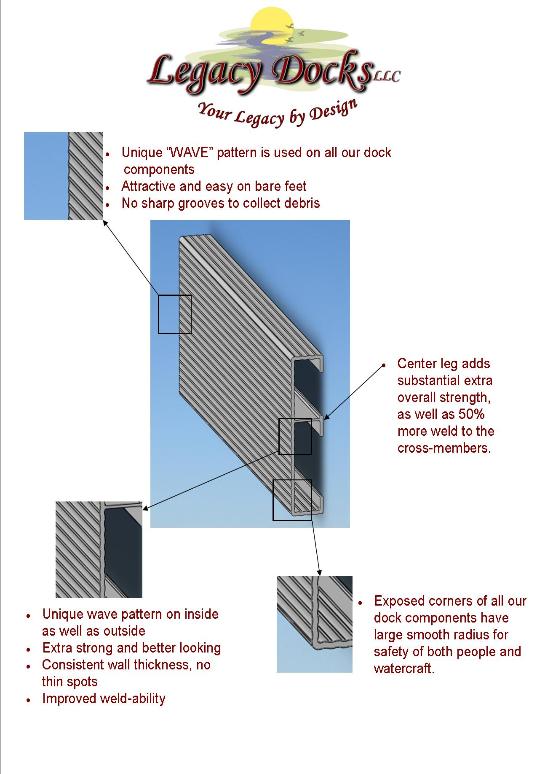 Legacy Docks LLC
Your Legacy by Design

- Unique "WAVE" pattern is used on all our dock components
- Attractive and easy on bare feet
- No sharp grooves to collect debris

- Center leg adds substantial extra overall strength, as well as 50% more weld to the cross-members.

- Unique wave pattern on inside as well as outside
- Extra strong and better looking
- Consistent wall thickness, no thin spots
- Improved weld-ability

- Exposed corners of all our dock components have large smooth radius for safety of both people and watercraft.